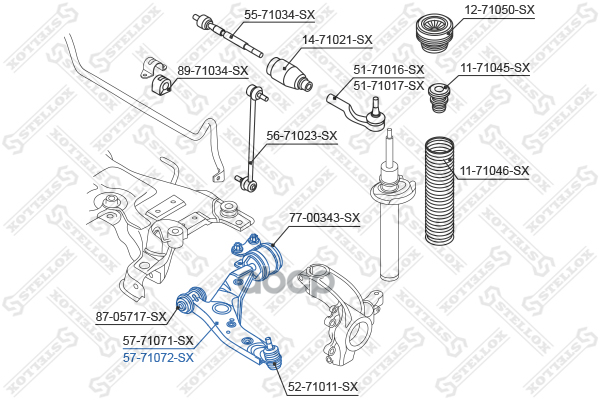 55-71034-SX
12-71050-SX
14-71021-SX
89-71034-SX
51-71016-SX
51-71017-SX
11-71045-SX
56-71023-SX
11-71046-SX
77-00343-SX
87-05717-SX
57-71071-SX
57-71072-SX
52-71011-SX
STELLOX