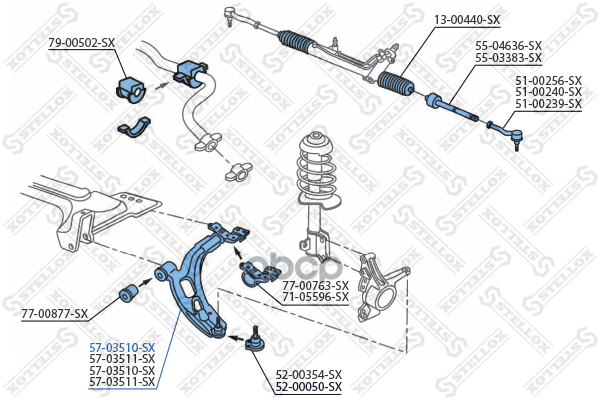 79-00502-SX

13-00440-SX

55-04636-SX
55-03383-SX

51-00256-SX
51-00240-SX
51-00239-SX

77-00763-SX
71-05596-SX

77-00877-SX

57-03510-SX
57-03511-SX
57-03510-SX
57-03511-SX

52-00354-SX
52-00050-SX

STELLOX