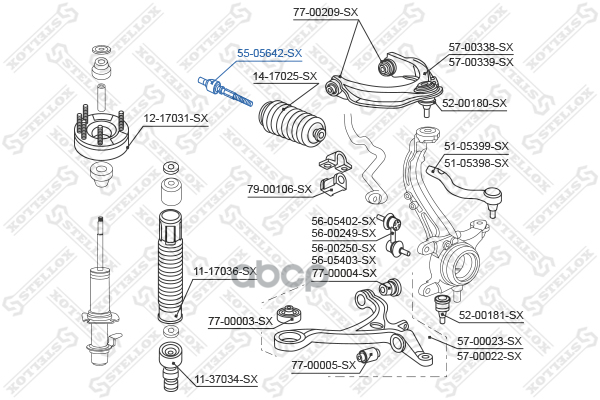 77-00209-SX
55-05642-SX
57-00338-SX
57-00339-SX
14-17025-SX
52-00180-SX
12-17031-SX
51-05399-SX
51-05398-SX
79-00106-SX
56-05402-SX
56-00249-SX
56-00250-SX
56-05403-SX
77-00004-SX
11-17036-SX
52-00181-SX
77-00003-SX
57-00023-SX
57-00022-SX
77-00005-SX
11-37034-SX
STELLOX