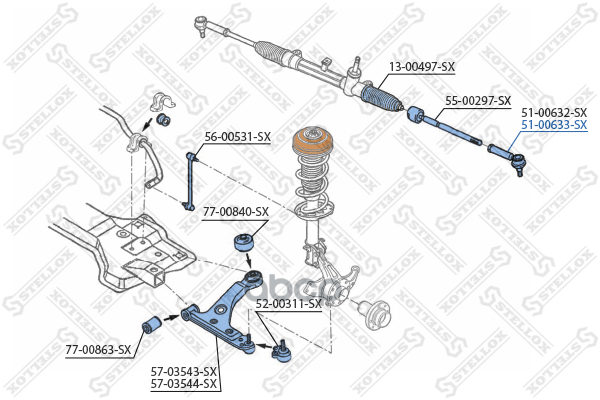 13-00497-SX
55-00297-SX
51-00632-SX
51-00633-SX
56-00531-SX
77-00840-SX
52-00311-SX
77-00863-SX
57-03543-SX
57-03544-SX
STELLOX