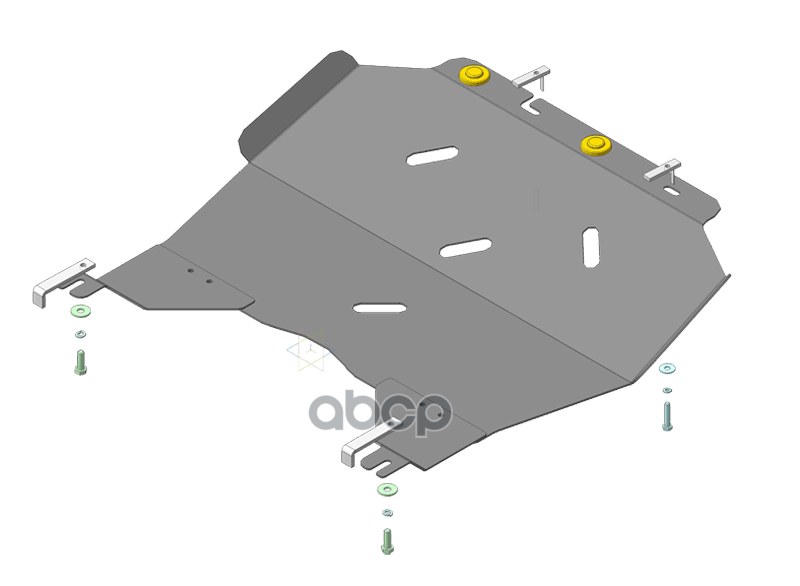 abcp